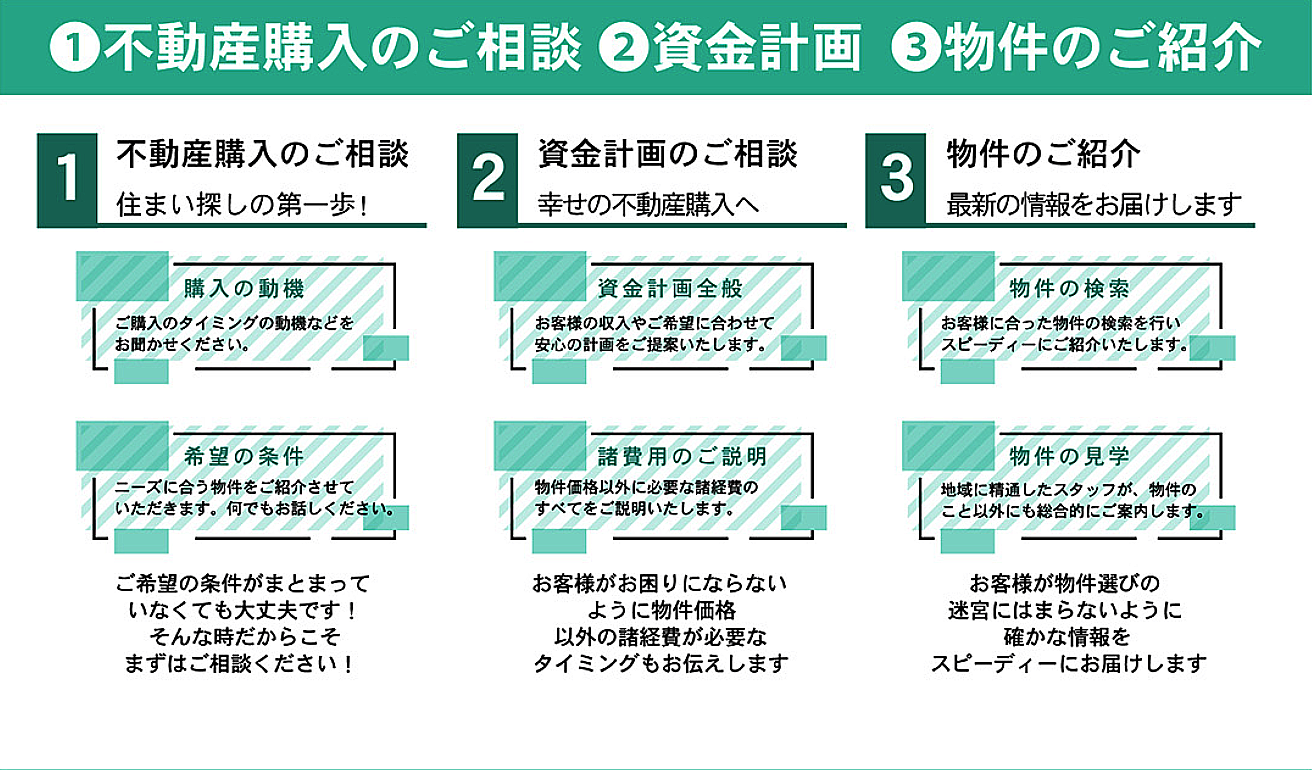 ❶不動産購入のご相談 ❷資金計画 ❸物件のご紹介

1 不動産購入のご相談
住まい探しの第一歩！

購入の動機
ご購入のタイミングの動機などをお聞かせください。

希望の条件
ニーズに合う物件をご紹介させていただきます。何でもお話しください。

ご希望の条件がまとまっていなくても大丈夫です！そんな時だからこそまずはご相談ください！

2 資金計画のご相談
幸せの不動産購入へ

資金計画全般
お客様の収入やご希望に合わせて安心の計画をご提案いたします。

諸費用のご説明
物件価格以外に必要な諸経費のすべてをご説明いたします。

お客様がお困りにならないように物件価格以外の諸経費が必要なタイミングもお伝えします

3 物件のご紹介
最新の情報をお届けします

物件の検索
お客様に合った物件の検索を行いスピーディーにご紹介いたします。

物件の見学
地域に精通したスタッフが、物件のこと以外にも総合的にご案内します。

お客様が物件選びの迷宮にはまらないように確かな情報をスピーディーにお届けします